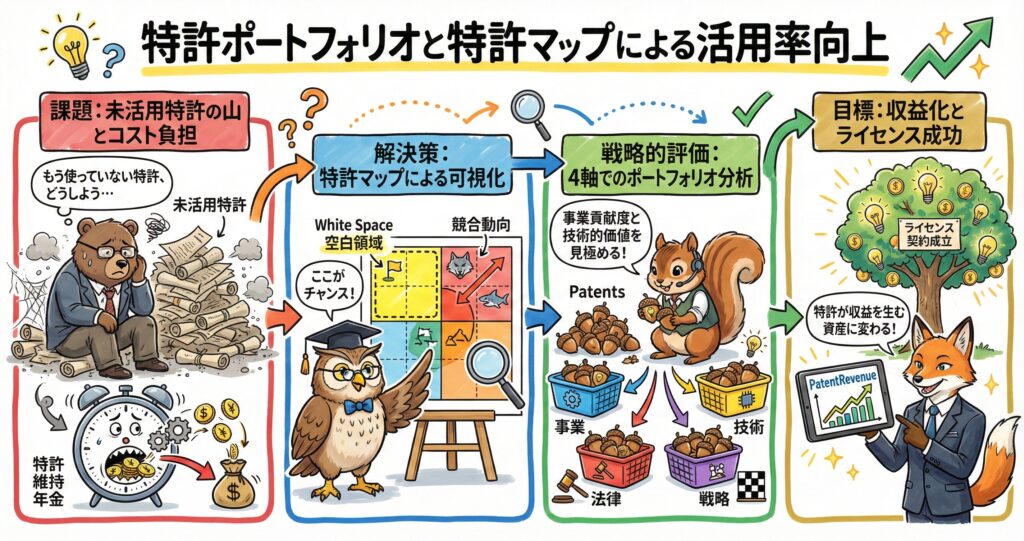 特許ポートフォリオと特許マップによる活用率向上

課題：未活用特許の山とコスト負担

もう使っていない特許、どうしよう…

未活用特許

特許維持年金

解決策：特許マップによる可視化

White Space
空白領域

競合動向

ここがチャンス！

戦略的評価：4軸でのポートフォリオ分析

事業貢献度と技術的価値を見極める！

Patents

事業

技術

法律

戦略

目標：収益化とライセンス成功

ライセンス契約成立

特許が収益を生む資産に変わる！

PatentRevenue